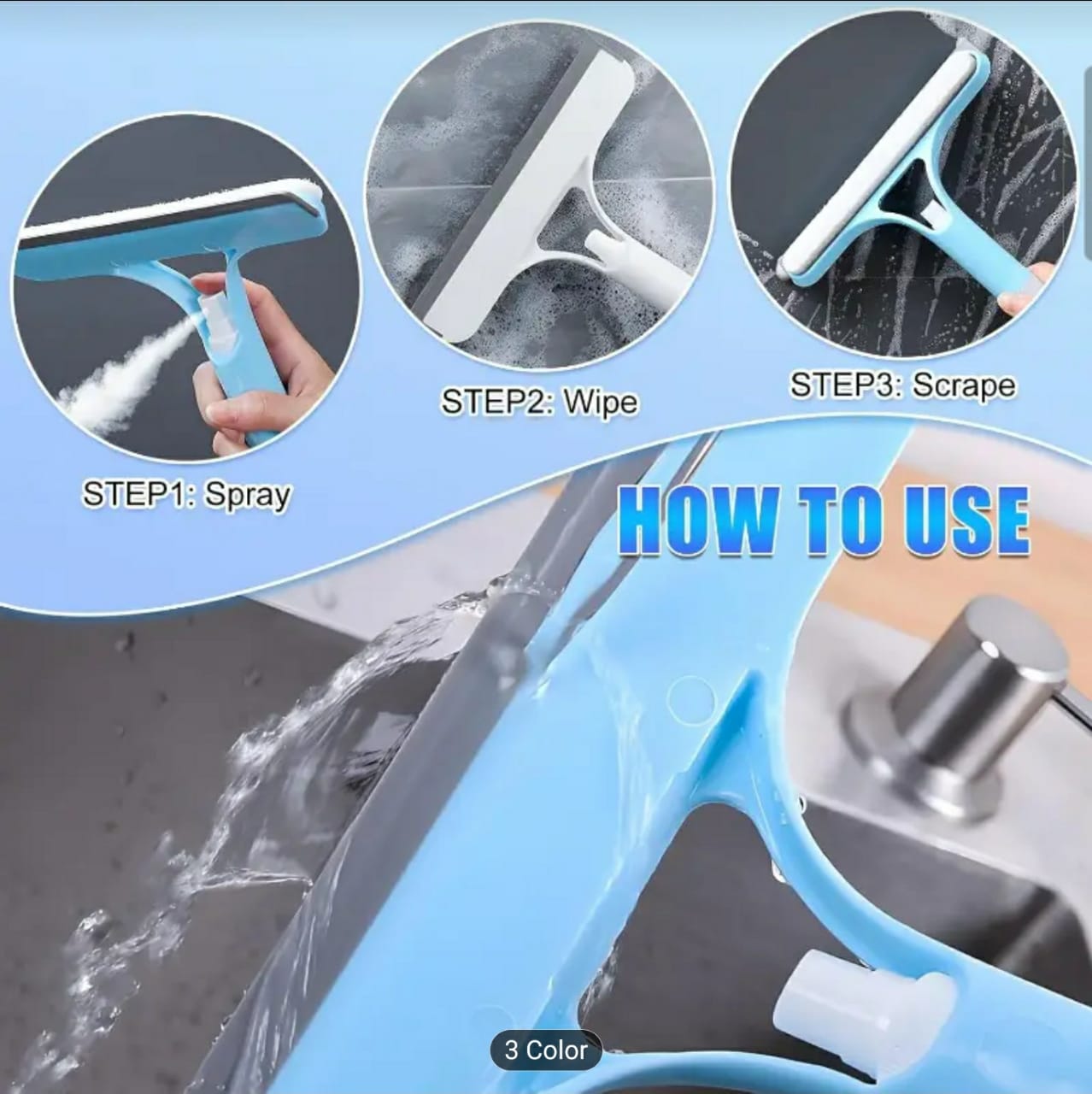 STEP1: Spray

STEP2: Wipe

STEP3: Scrape

HOW TO USE

3 Color