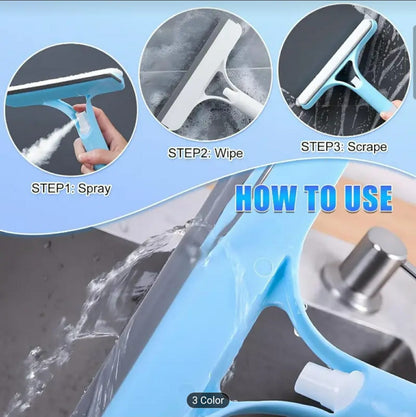 STEP1: Spray

STEP2: Wipe

STEP3: Scrape

HOW TO USE

3 Color